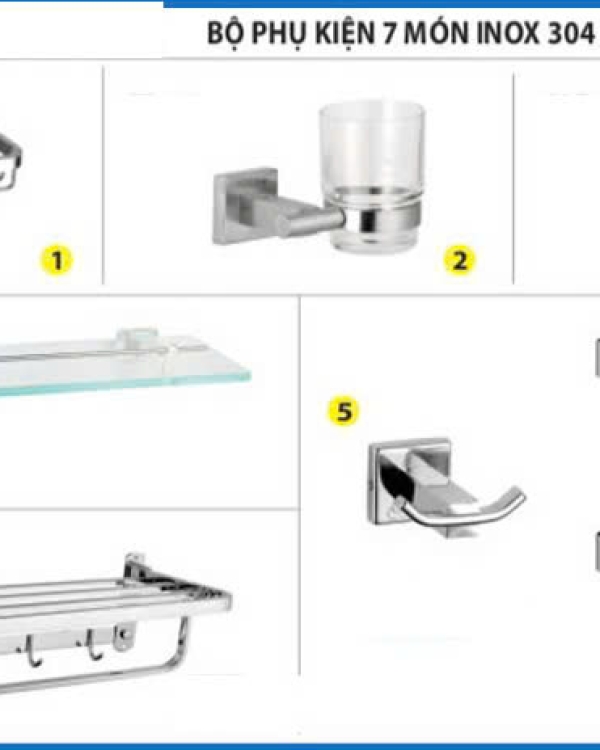 BỘ PHỤ KIỆN 7 MÓN INOX 304

1

2

5