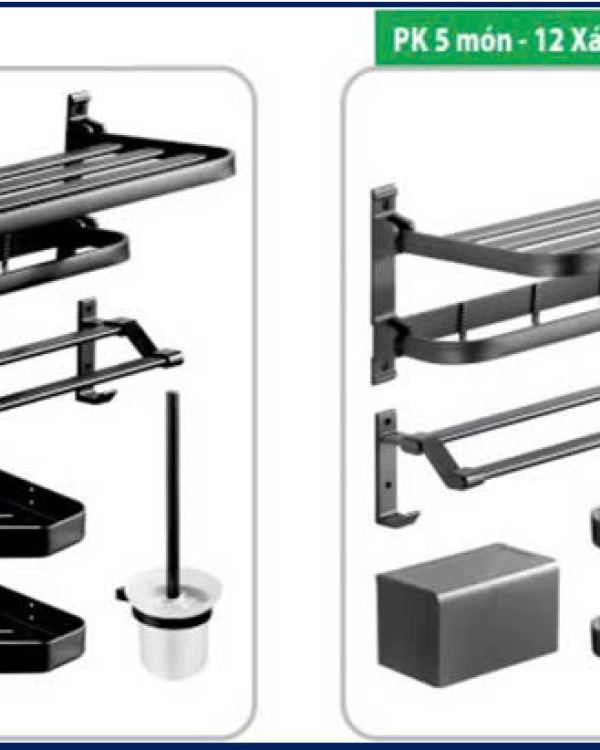 PK 5 món - 12 Xá